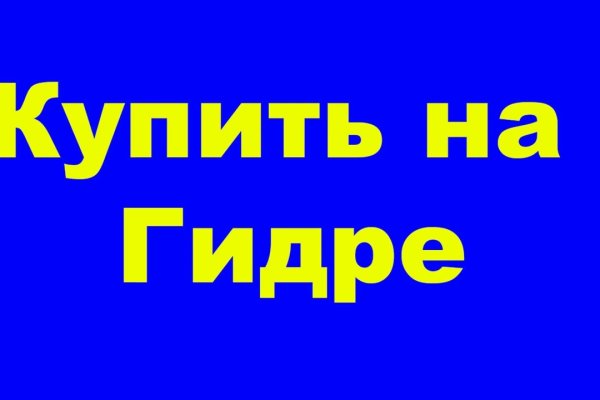 Купить на Гидре